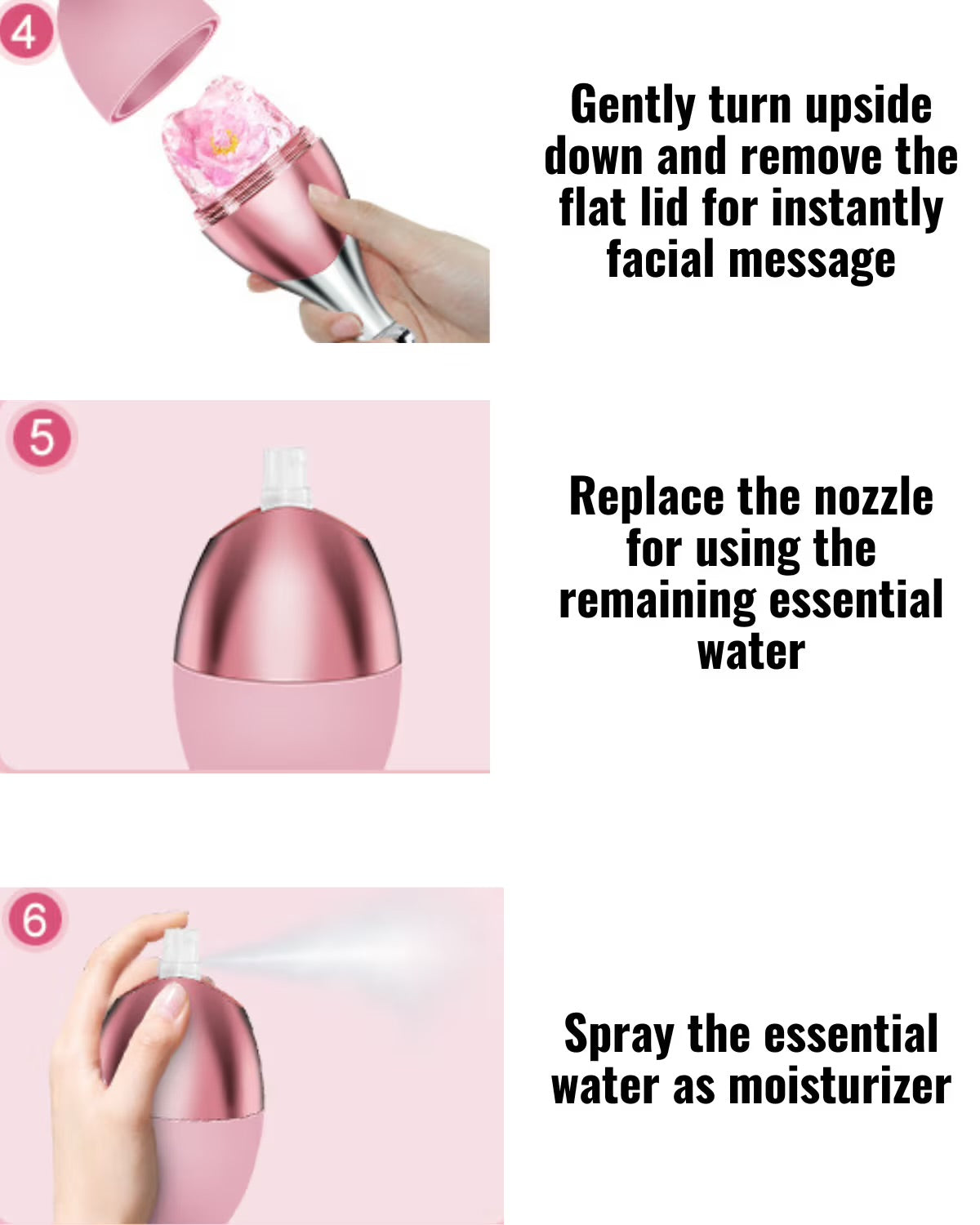 4

Gently turn upside down and remove the flat lid for instantly facial message

5

Replace the nozzle for using the remaining essential water

6

Spray the essential water as moisturizer