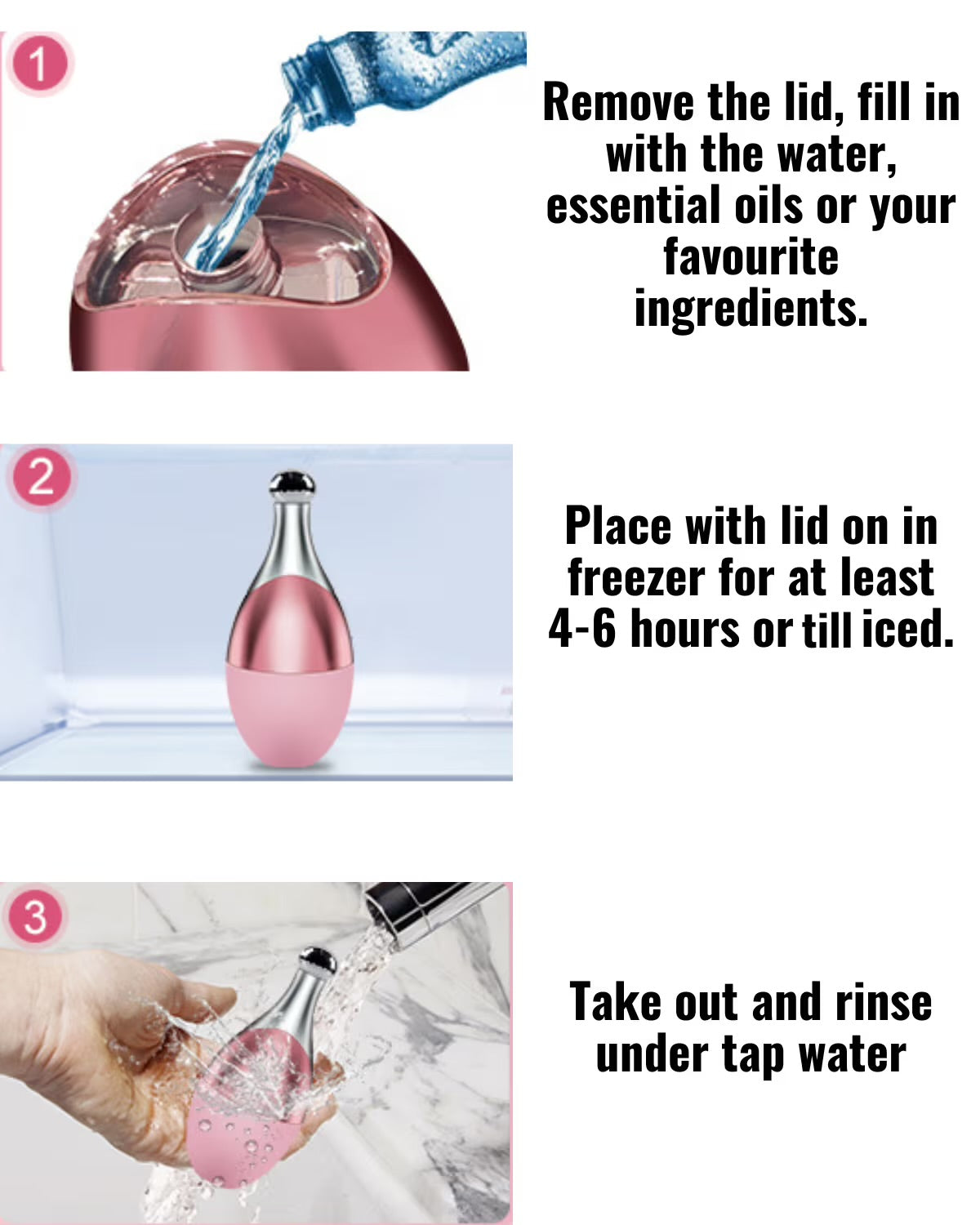 1

Remove the lid, fill in with the water, essential oils or your favourite ingredients.

2

Place with lid on in freezer for at least 4-6 hours or till iced.

3

Take out and rinse under tap water