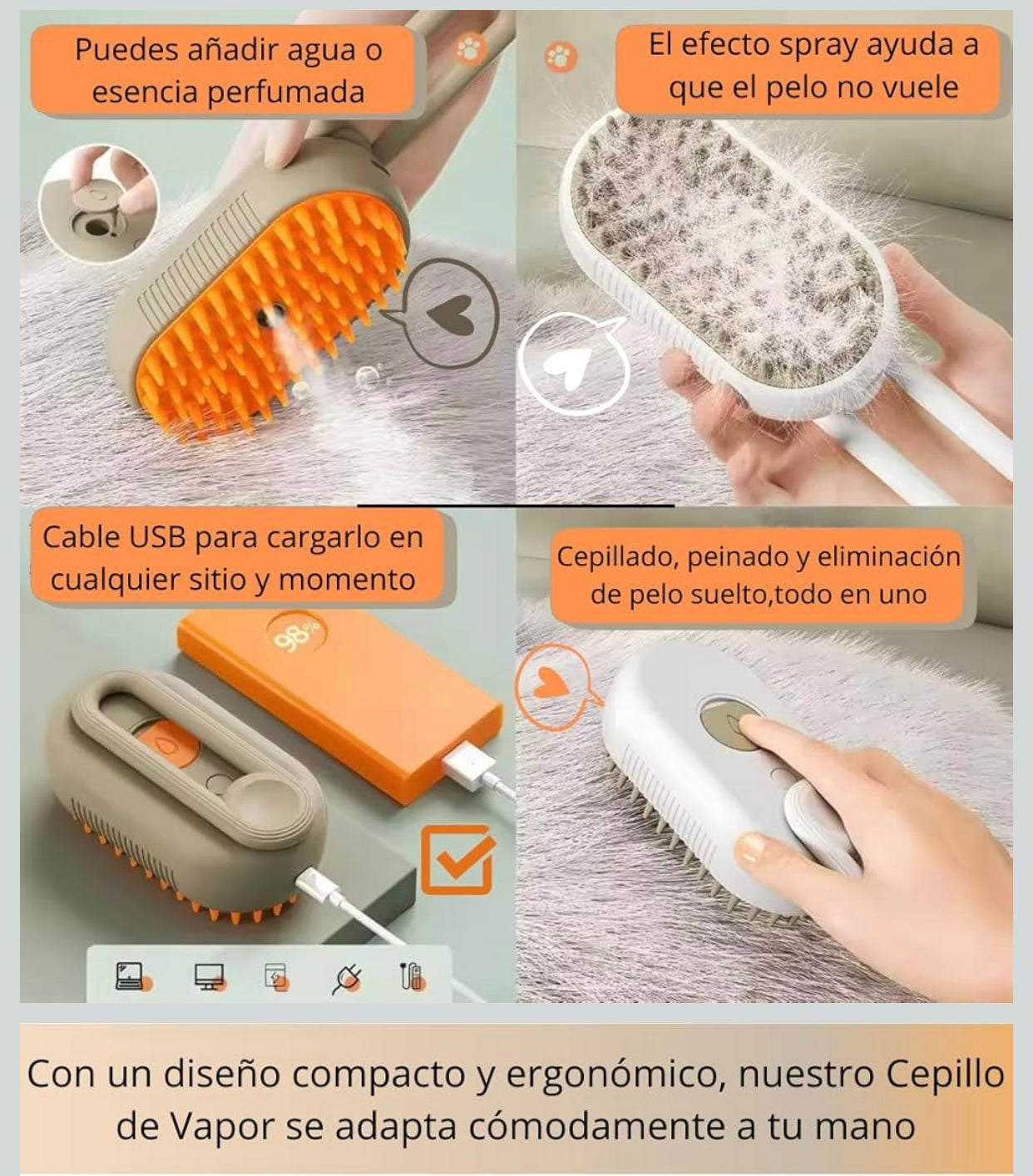 Puedes añadir agua o esencia perfumada

El efecto spray ayuda a que el pelo no vuele

Cable USB para cargarlo en cualquier sitio y momento

98%

Cepillado, peinado y eliminación de pelo suelto,todo en uno

Con un diseño compacto y ergonómico, nuestro Cepillo de Vapor se adapta cómodamente a tu mano